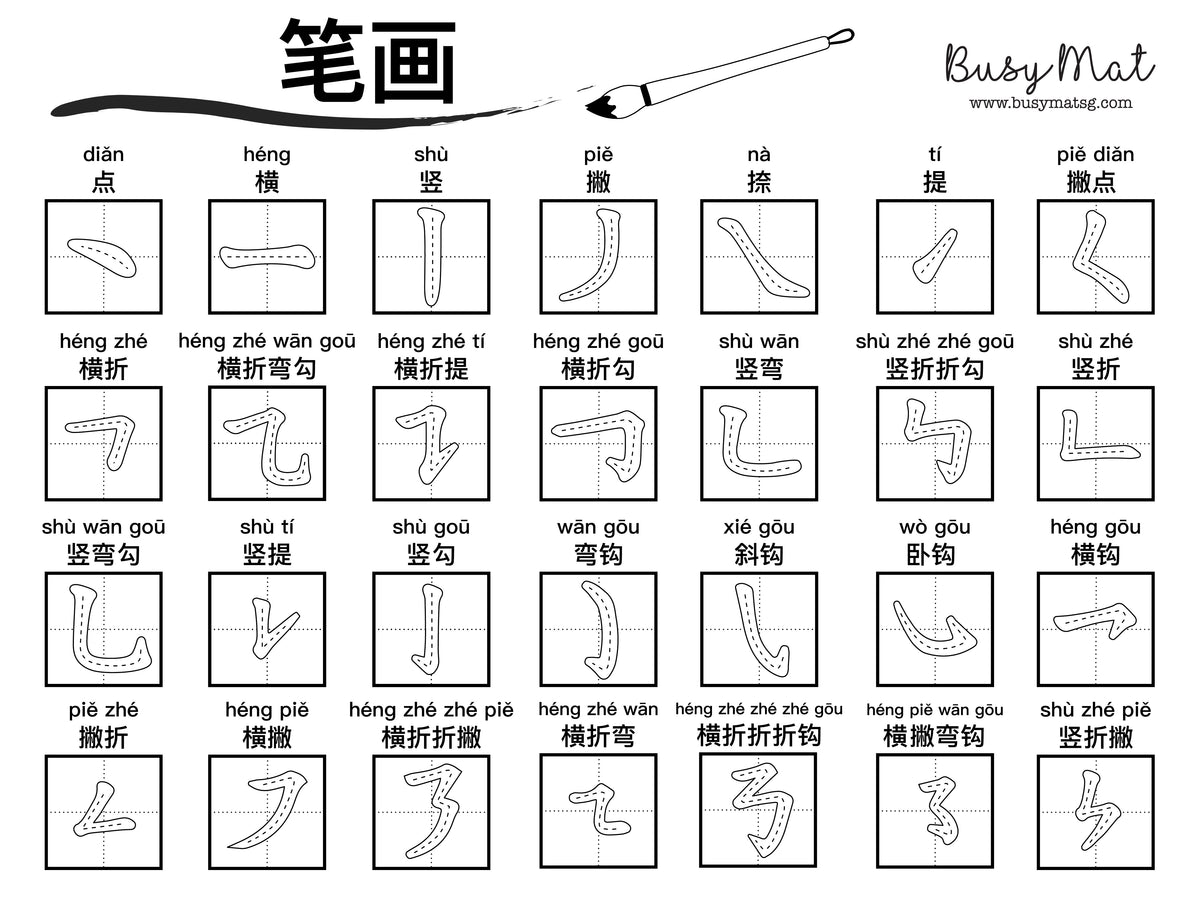 笔画

Busy Mat
www.busymatsg.com

diǎn
点

héng
横

shù
竖

piě
撇

nà
捺

tí
提

piě diǎn
撇点

héng zhé
横折

héng zhé wān goū
横折弯勾

héng zhé tí
横折提

héng zhé goū
横折勾

shù wān
竖弯

shù zhé zhé goū
竖折折勾

shù zhé
竖折

shù wān goū
竖弯勾

shù tí
竖提

shù goū
竖勾

wān gōu
弯钩

xié gōu
斜钩

wò gōu
卧钩

héng gōu
横钩

piě zhé
撇折

héng piě
横撇

héng zhé zhé piě
横折折撇

héng zhé wān
横折弯

héng zhé zhé zhé gōu
横折折折钩

héng piě wān gōu
横撇弯钩

shù zhé piě
竖折撇